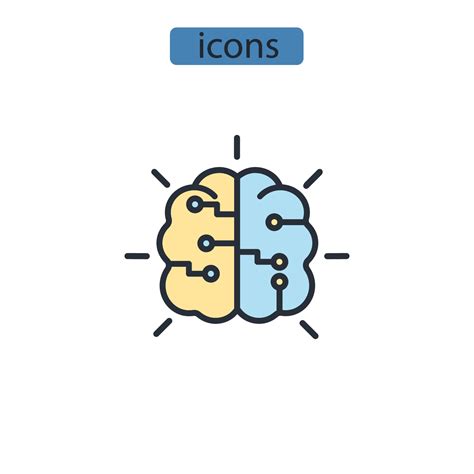 icons