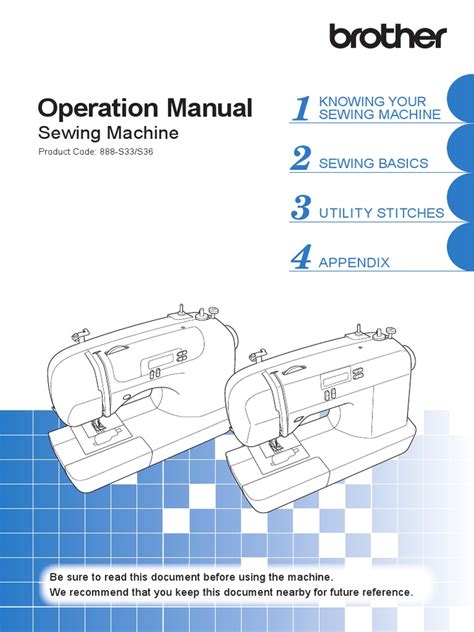 brother

Operation Manual
Sewing Machine
Product Code: 888-S33/S36

1 KNOWING YOUR SEWING MACHINE

2 SEWING BASICS

3 UTILITY STITCHES

4 APPENDIX

Be sure to read this document before using the machine.
We recommend that you keep this document nearby for future reference.