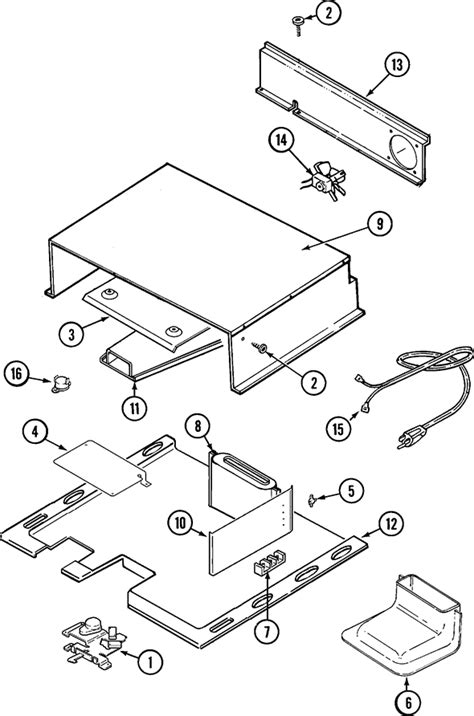 2
13
14
9
3
2
16
11
15
4
8
5
10
12
7
1
6