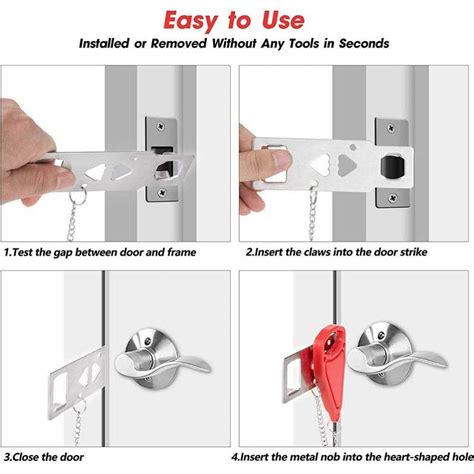 Easy to Use

Installed or Removed Without Any Tools in Seconds

1.Test the gap between door and frame

2.Insert the claws into the door strike

3.Close the door

4.Insert the metal nob into the heart-shaped hole