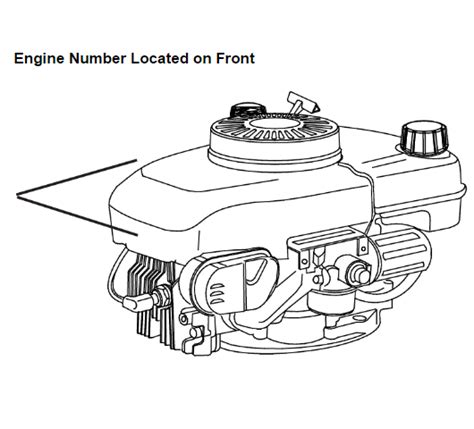 Engine Number Located on Front