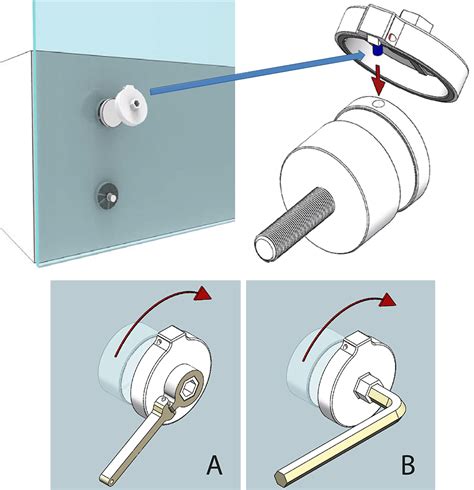 A

B