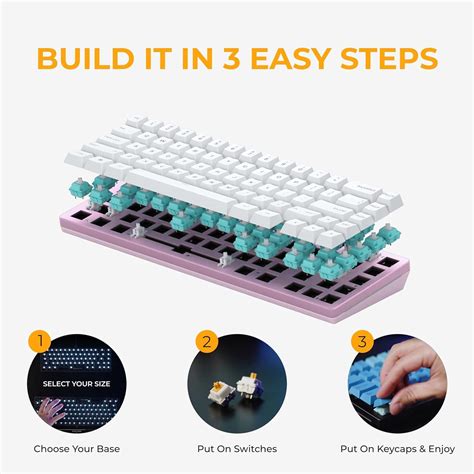 BUILD IT IN 3 EASY STEPS

1

SELECT YOUR SIZE

Choose Your Base

2

Put On Switches

3

Put On Keycaps & Enjoy