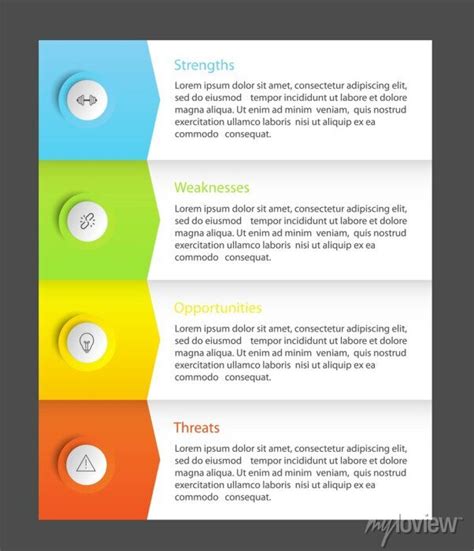 Strengths

Lorem ipsum dolor sit amet, consectetur adipiscing elit, sed do eiusmod tempor incididunt ut labore et dolore magna aliqua. Ut enim ad minim veniam, quis nostrud exercitation ullamco laboris nisi ut aliquip ex ea commodo consequat.

Weaknesses

Lorem ipsum dolor sit amet, consectetur adipiscing elit, sed do eiusmod tempor incididunt ut labore et dolore magna aliqua. Ut enim ad minim veniam, quis nostrud exercitation ullamco laboris nisi ut aliquip ex ea commodo consequat.

Opportunities

Lorem ipsum dolor sit amet, consectetur adipiscing elit, sed do eiusmod tempor incididunt ut labore et dolore magna aliqua. Ut enim ad minim veniam, quis nostrud exercitation ullamco laboris nisi ut aliquip ex ea commodo consequat.

Threats

Lorem ipsum dolor sit amet, consectetur adipiscing elit, sed do eiusmod tempor incididunt ut labore et dolore magna aliqua. Ut enim ad minim veniam, quis nostrud exercitation ullamco laboris nisi ut aliquip ex ea commodo consequat.

myloview