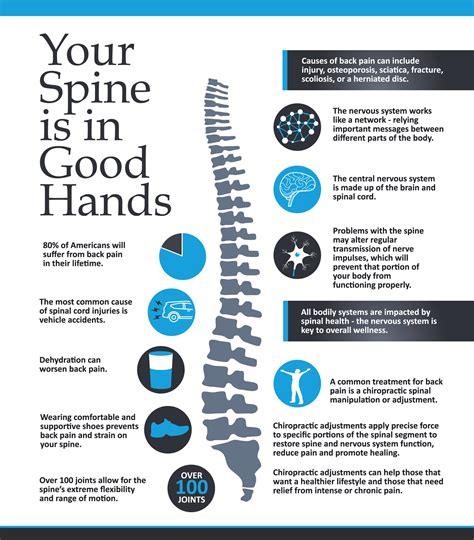 Your Spine is in Good Hands

80% of Americans will suffer from back pain in their lifetime.

The most common cause of spinal cord injuries is vehicle accidents.

Dehydration can worsen back pain.

Wearing comfortable and supportive shoes prevents back pain and strain on your spine.

Over 100 joints allow for the spine's extreme flexibility and range of motion.

OVER 100 JOINTS

Causes of back pain can include injury, osteoporosis, sciatica, fracture, scoliosis, or a herniated disc.

The nervous system works like a network - relying important messages between different parts of the body.

The central nervous system is made up of the brain and spinal cord.

Problems with the spine may alter regular transmission of nerve impulses, which will prevent that portion of your body from functioning properly.

All bodily systems are impacted by spinal health - the nervous system is key to overall wellness.

A common treatment for back pain is a chiropractic spinal manipulation or adjustment.

Chiropractic adjustments apply precise force to specific portions of the spinal segment to restore spine and nervous system function, reduce pain and promote healing.

Chiropractic adjustments can help those that want a healthier lifestyle and those that need relief from intense or chronic pain.