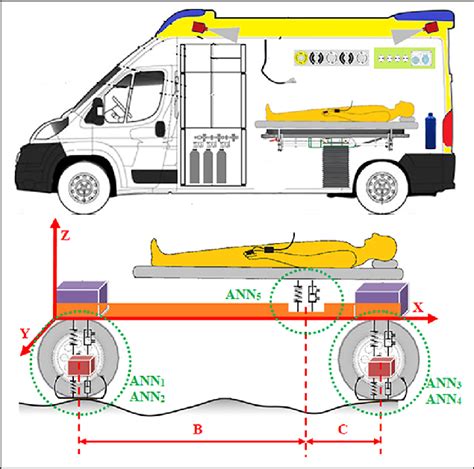 Z
ANN$_5$
X
Y
ANN$_1$
ANN$_2$
ANN$_3$
ANN$_4$
B
C