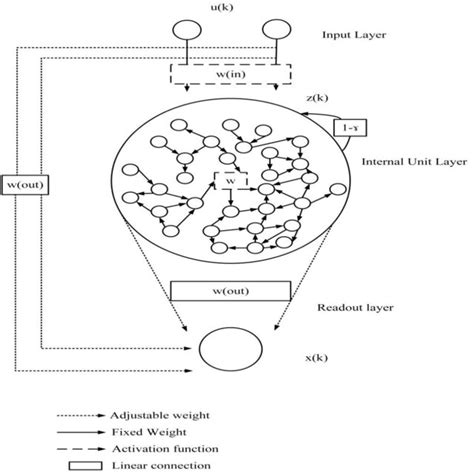 u(k)

Input Layer

w(in)

z(k)

1-γ

Internal Unit Layer

w(out)

w

w(out)

Readout layer

x(k)

Adjustable weight

Fixed Weight

Activation function

Linear connection