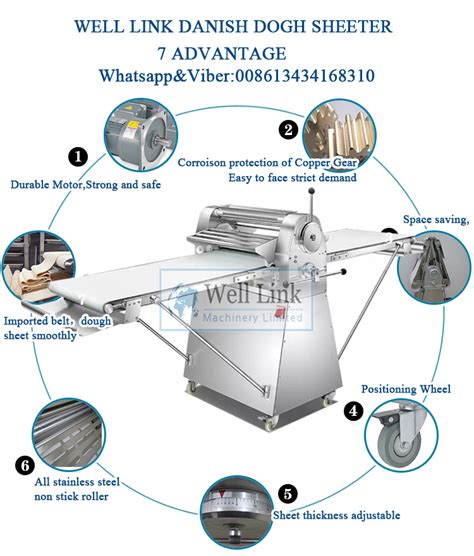 WELL LINK DANISH DOGH SHEETER
7 ADVANTAGE
Whatsapp&Viber:008613434168310

1
Durable Motor,Strong and safe

2
Corroison protection of Copper Gear
Easy to face strict demand

Space saving,

Imported belt, dough sheet smoothly

Well Link
Machinery Limited

Positioning Wheel
4

6
All stainless steel non stick roller

5
Sheet thickness adjustable