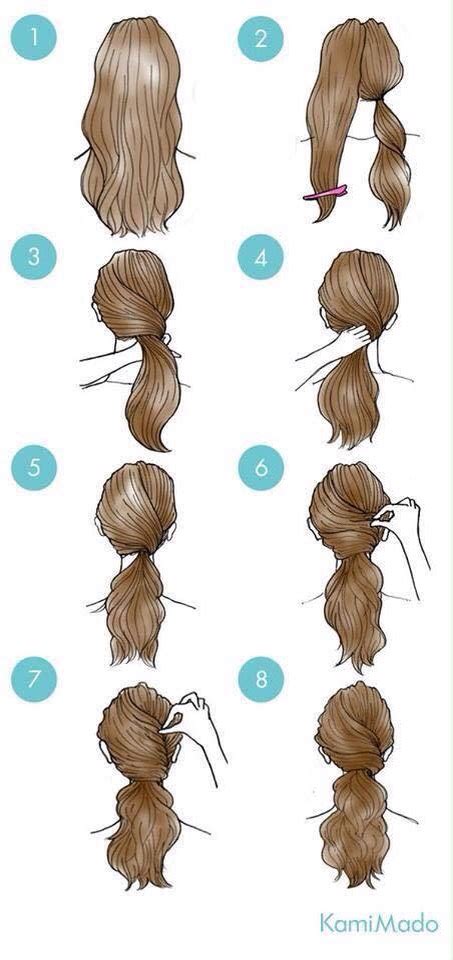 1
2
3
4
5
6
7
8
KamiMado