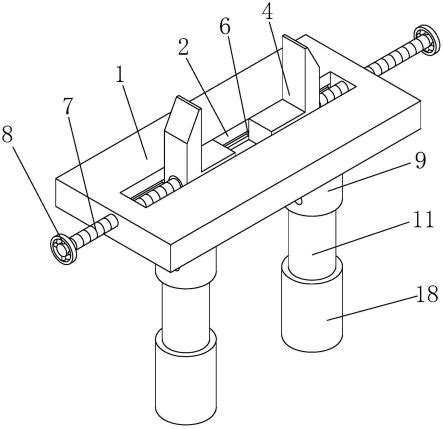 4
6
2
1
7
8
9
11
18