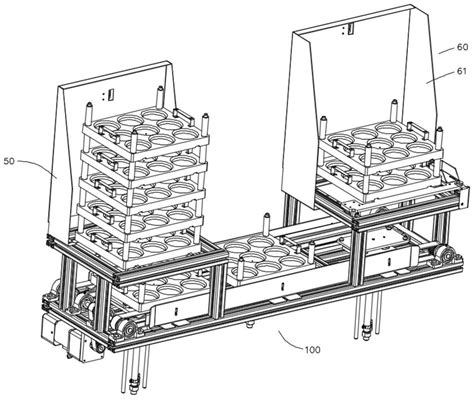 60
61
50
100