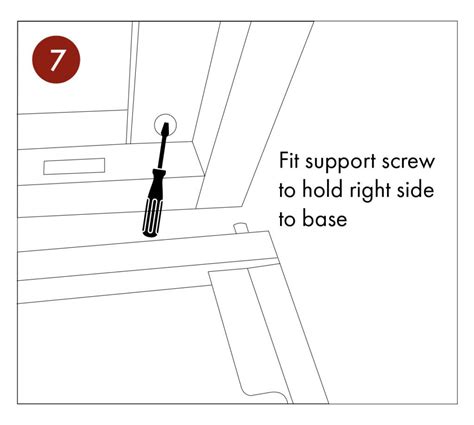 7

Fit support screw to hold right side to base