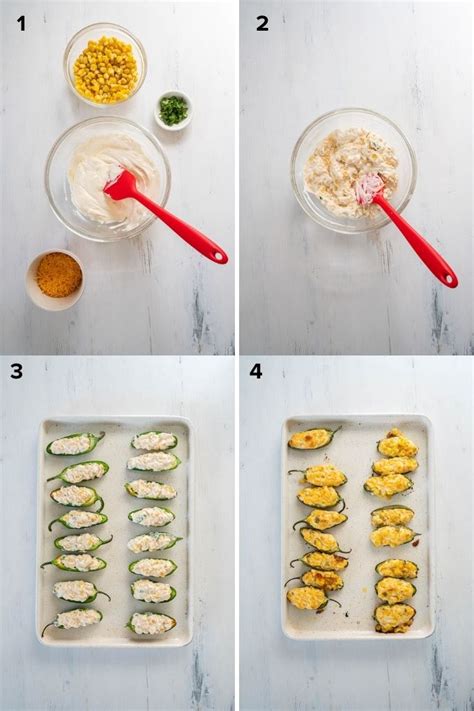 1

2

3

4