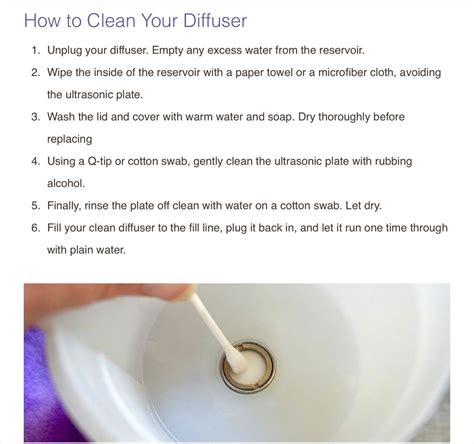 How to Clean Your Diffuser

1. Unplug your diffuser. Empty any excess water from the reservoir.
2. Wipe the inside of the reservoir with a paper towel or a microfiber cloth, avoiding the ultrasonic plate.
3. Wash the lid and cover with warm water and soap. Dry thoroughly before replacing
4. Using a Q-tip or cotton swab, gently clean the ultrasonic plate with rubbing alcohol.
5. Finally, rinse the plate off clean with water on a cotton swab. Let dry.
6. Fill your clean diffuser to the fill line, plug it back in, and let it run one time through with plain water.