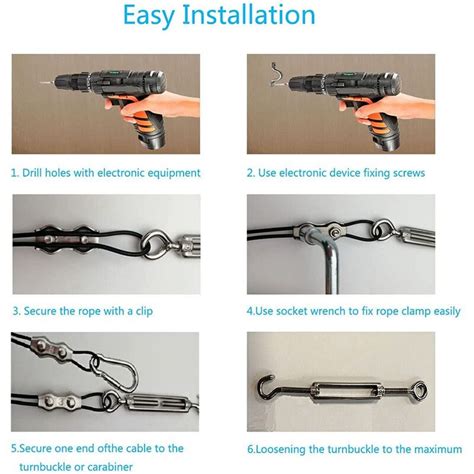 Easy Installation

1. Drill holes with electronic equipment

2. Use electronic device fixing screws

3. Secure the rope with a clip

4.Use socket wrench to fix rope clamp easily

5.Secure one end ofthe cable to the turnbuckle or carabiner

6.Loosening the turnbuckle to the maximum