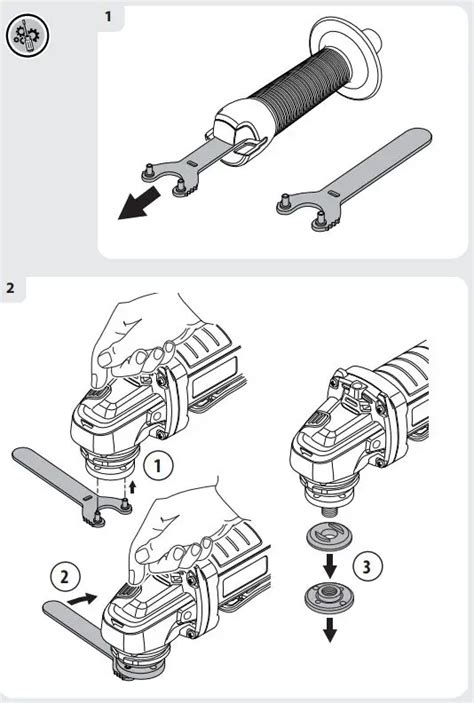 1

2

1

2

3