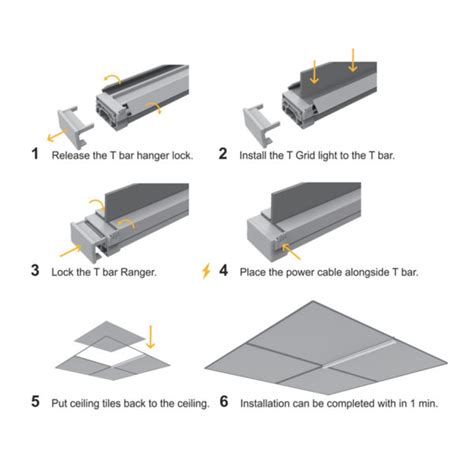 1 Release the T bar hanger lock.

2 Install the T Grid light to the T bar.

3 Lock the T bar Ranger.

4 Place the power cable alongside T bar.

5 Put ceiling tiles back to the ceiling.

6 Installation can be completed with in 1 min.