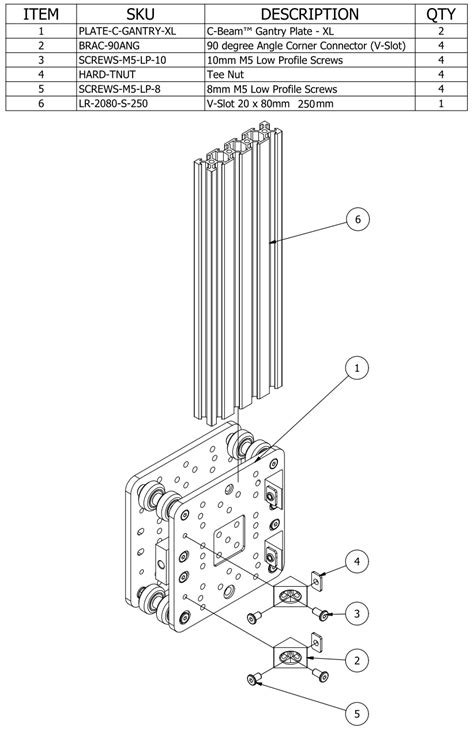 | ITEM | SKU | DESCRIPTION | QTY |
|---|---|---|---|
| 1 | PLATE-C-GANTRY-XL | C-Beam™ Gantry Plate - XL | 2 |
| 2 | BRAC-90ANG | 90 degree Angle Corner Connector (V-Slot) | 4 |
| 3 | SCREWS-M5-LP-10 | 10mm M5 Low Profile Screws | 4 |
| 4 | HARD-TNUT | Tee Nut | 4 |
| 5 | SCREWS-M5-LP-8 | 8mm M5 Low Profile Screws | 4 |
| 6 | LR-2080-S-250 | V-Slot 20 x 80mm 250mm | 1 |

6

1

4

3

2

5