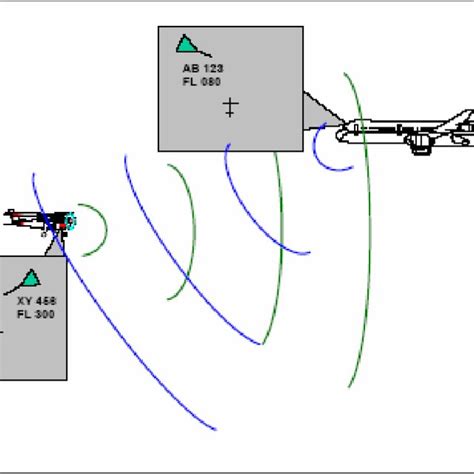 AB 123
FL 080

XY 456
FL 300