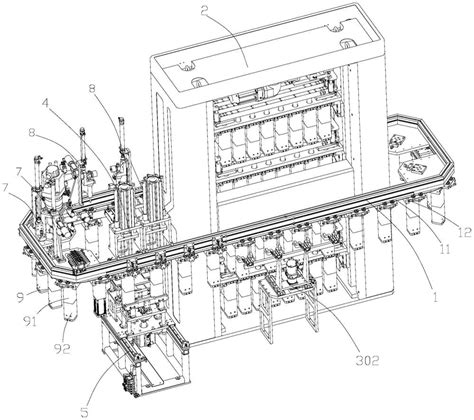 2
8
4
8
7
7
12
11
1
9
91
92
302
5