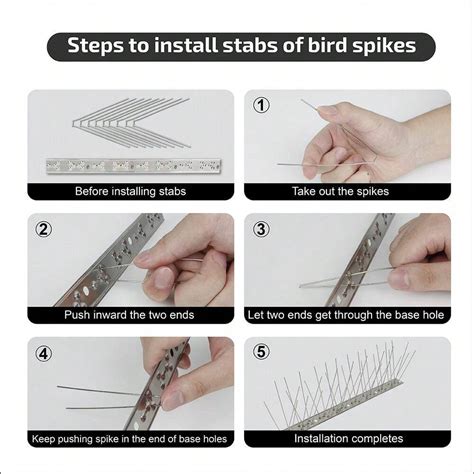 Steps to install stabs of bird spikes

Before installing stabs

①
Take out the spikes

②
Push inward the two ends

③
Let two ends get through the base hole

④
Keep pushing spike in the end of base holes

⑤
Installation completes