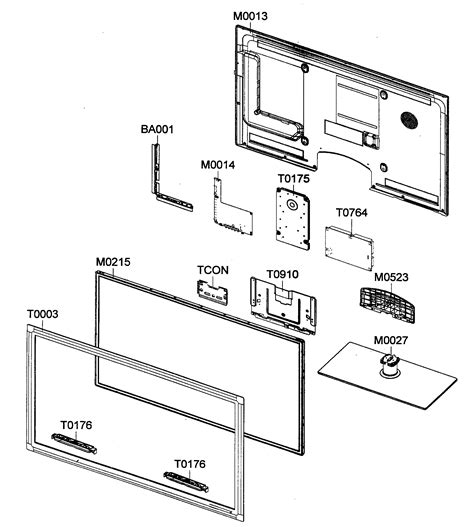 M0013

BA001

M0014

T0175

T0764

M0215

TCON

T0910

M0523

T0003

M0027

T0176

T0176