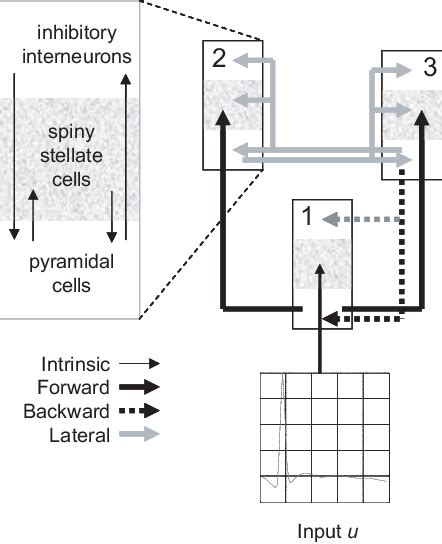 inhibitory interneurons

spiny stellate cells

pyramidal cells

2

3

1

Intrinsic
Forward
Backward
Lateral

Input $u$