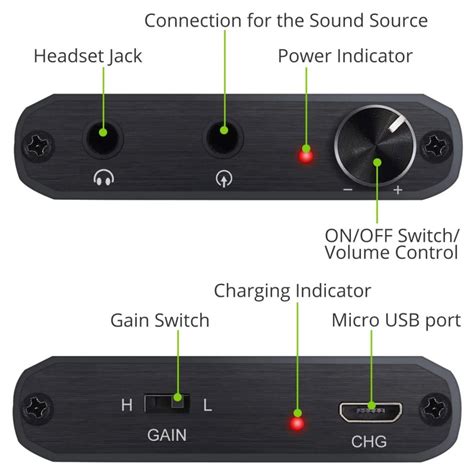 Connection for the Sound Source

Headset Jack

Power Indicator

−

+

ON/OFF Switch/
Volume Control

Charging Indicator

Gain Switch

Micro USB port

H

L

GAIN

CHG