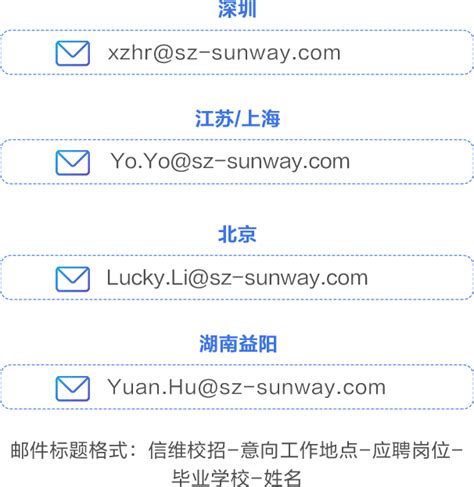 深圳

xzhr@sz-sunway.com

江苏/上海

Yo.Yo@sz-sunway.com

北京

Lucky.Li@sz-sunway.com

湖南益阳

Yuan.Hu@sz-sunway.com

邮件标题格式：信维校招-意向工作地点-应聘岗位-毕业学校-姓名