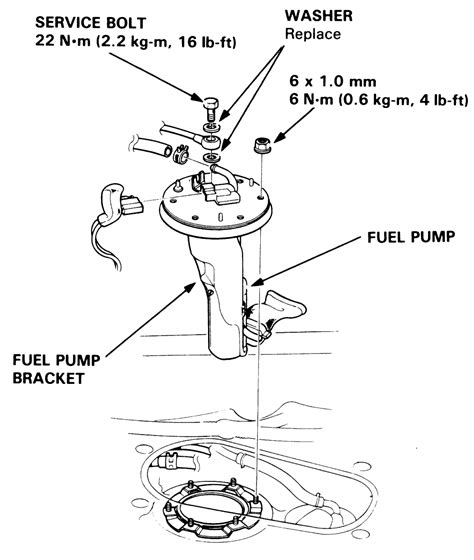 SERVICE BOLT
22 N·m (2.2 kg-m, 16 lb-ft)

WASHER
Replace

6 x 1.0 mm
6 N·m (0.6 kg-m, 4 lb-ft)

FUEL PUMP

FUEL PUMP
BRACKET