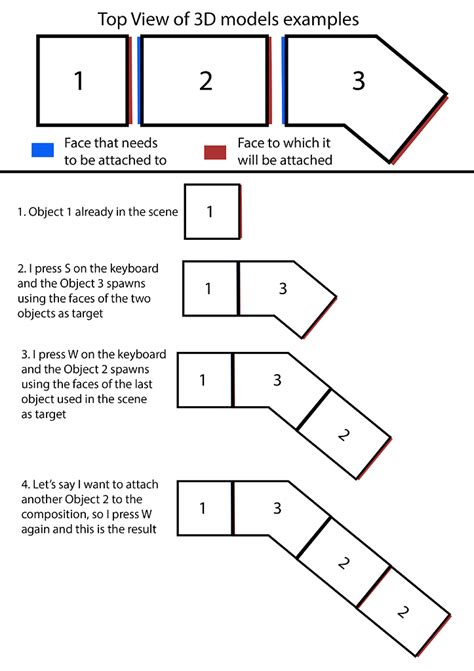 Top View of 3D models examples

1

2

3

Face that needs to be attached to

Face to which it will be attached

1. Object 1 already in the scene

1

2. I press S on the keyboard and the Object 3 spawns using the faces of the two objects as target

1

3

3. I press W on the keyboard and the Object 2 spawns using the faces of the last object used in the scene as target

1

3

2

4. Let's say I want to attach another Object 2 to the composition, so I press W again and this is the result

1

3

2

2