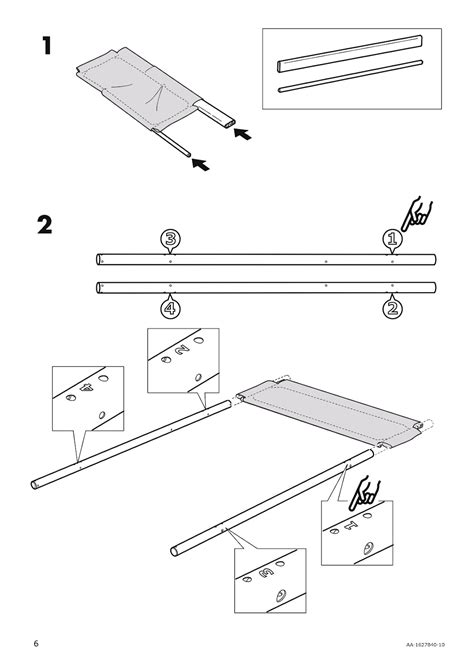 1

2

3
1
4
2

4
2
1
3

6

AA-1627840-10