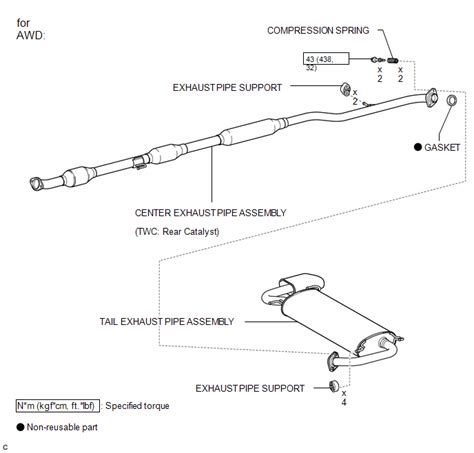 for AWD:

COMPRESSION SPRING

43 (438, 32)

x 2

x 2

EXHAUST PIPE SUPPORT

x 2

● GASKET

CENTER EXHAUST PIPE ASSEMBLY

(TWC: Rear Catalyst)

TAIL EXHAUST PIPE ASSEMBLY

EXHAUST PIPE SUPPORT

x 4

N*m (kgf*cm, ft.*lbf) : Specified torque

● Non-reusable part

c