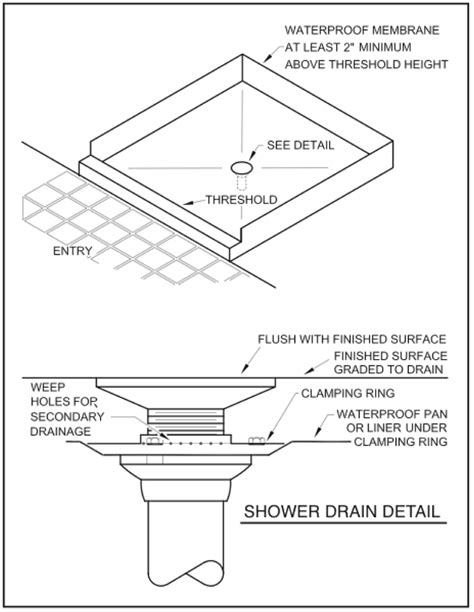 WATERPROOF MEMBRANE AT LEAST 2" MINIMUM ABOVE THRESHOLD HEIGHT

SEE DETAIL

THRESHOLD

ENTRY

FLUSH WITH FINISHED SURFACE

FINISHED SURFACE GRADED TO DRAIN

WEEP HOLES FOR SECONDARY DRAINAGE

CLAMPING RING

WATERPROOF PAN OR LINER UNDER CLAMPING RING

SHOWER DRAIN DETAIL