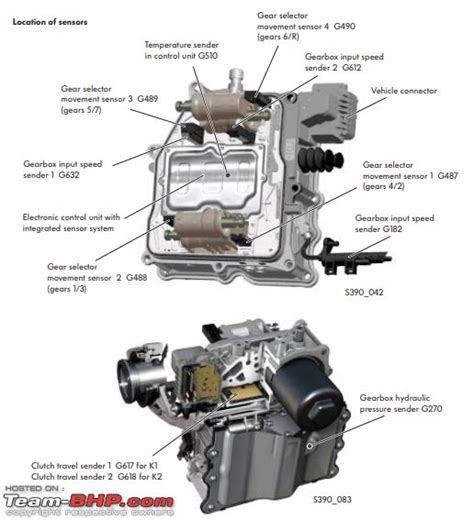 Location of sensors

Gear selector movement sensor 4 G490 (gears 6/R)

Temperature sender in control unit G510

Gearbox input speed sender 2 G612

Gear selector movement sensor 3 G489 (gears 5/7)

Vehicle connector

Gearbox input speed sender 1 G632

Gear selector movement sensor 1 G487 (gears 4/2)

Electronic control unit with integrated sensor system

Gearbox input speed sender G182

Gear selector movement sensor 2 G488 (gears 1/3)

S390_042

Gearbox hydraulic pressure sender G270

Clutch travel sender 1 G617 for K1
Clutch travel sender 2 G618 for K2

S390_083

HOSTED ON :
Team-BHP.com
copyright respective owners