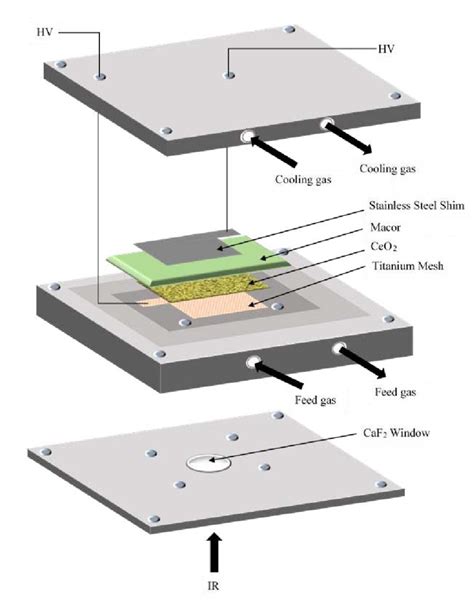 HV

HV

Cooling gas

Cooling gas

Stainless Steel Shim

Macor

$CeO_2$

Titanium Mesh

Feed gas

Feed gas

$CaF_2$ Window

IR