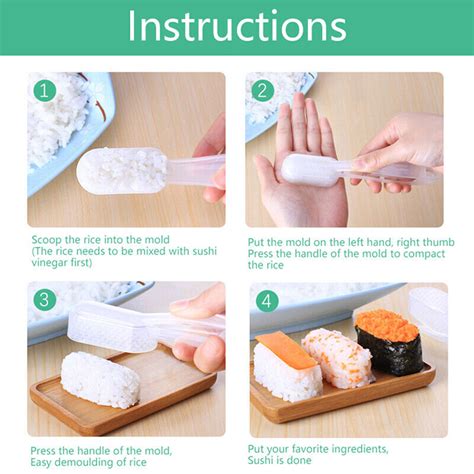 Instructions

1

Scoop the rice into the mold
(The rice needs to be mixed with sushi vinegar first)

2

Put the mold on the left hand, right thumb
Press the handle of the mold to compact the rice

3

Press the handle of the mold,
Easy demoulding of rice

4

Put your favorite ingredients,
Sushi is done