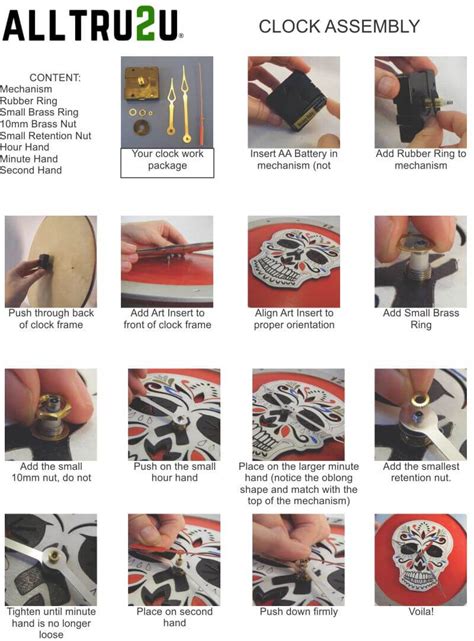 ALLTRU2U®

CLOCK ASSEMBLY

CONTENT:
Mechanism
Rubber Ring
Small Brass Ring
10mm Brass Nut
Small Retention Nut
Hour Hand
Minute Hand
Second Hand

Your clock work package

Insert AA Battery in mechanism (not

Add Rubber Ring to mechanism

Push through back of clock frame

Add Art Insert to front of clock frame

Align Art Insert to proper orientation

Add Small Brass Ring

Add the small 10mm nut, do not

Push on the small hour hand

Place on the larger minute hand (notice the oblong shape and match with the top of the mechanism)

Add the smallest retention nut.

Tighten until minute hand is no longer loose

Place on second hand

Push down firmly

Voila!