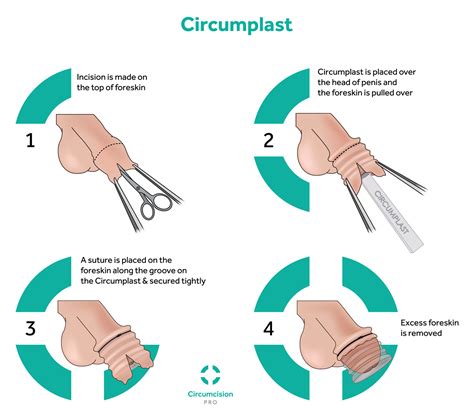 Circumplast

1

Incision is made on the top of foreskin

2

Circumplast is placed over the head of penis and the foreskin is pulled over

CIRCUMPLAST

3

A suture is placed on the foreskin along the groove on the Circumplast & secured tightly

4

Excess foreskin is removed

Circumcision PRO