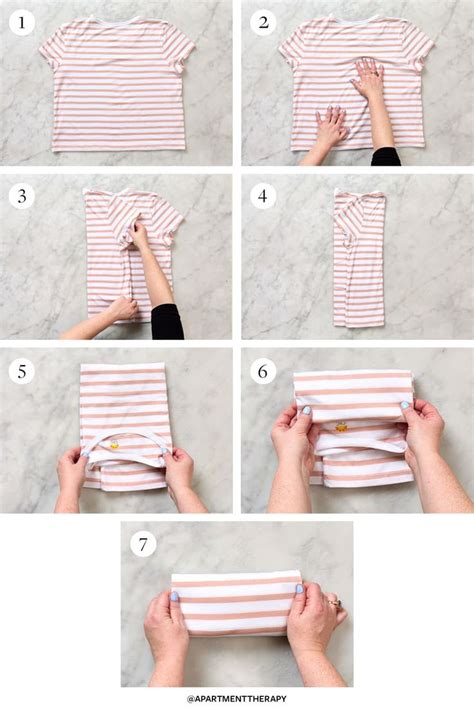 1

2

3

4

5

6

7

@APARTMENTTHERAPY