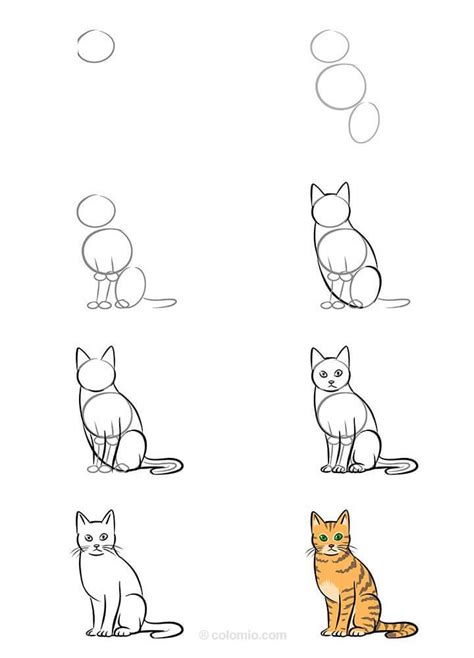 ® colomio.com