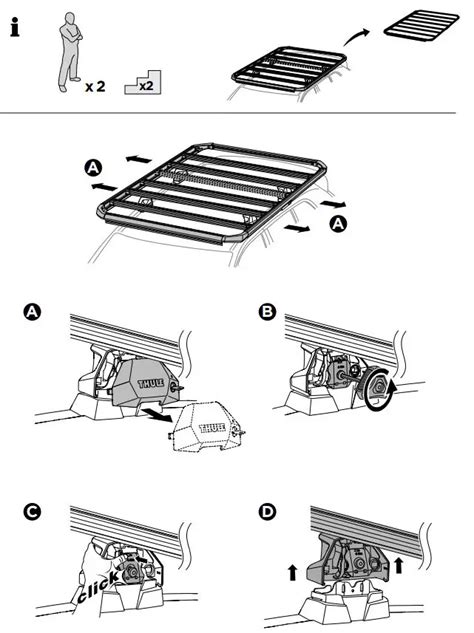 i

x 2

x2

A

A

A

THULE

THULE

B

C

click

D