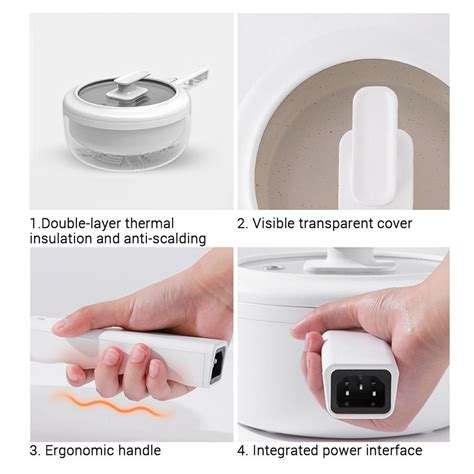 1.Double-layer thermal insulation and anti-scalding

2. Visible transparent cover

3. Ergonomic handle

4. Integrated power interface