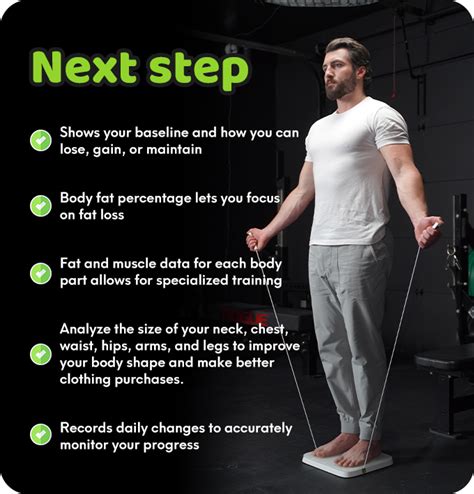 Next step

Shows your baseline and how you can lose, gain, or maintain

Body fat percentage lets you focus on fat loss

Fat and muscle data for each body part allows for specialized training

Analyze the size of your neck, chest, waist, hips, arms, and legs to improve your body shape and make better clothing purchases.

Records daily changes to accurately monitor your progress