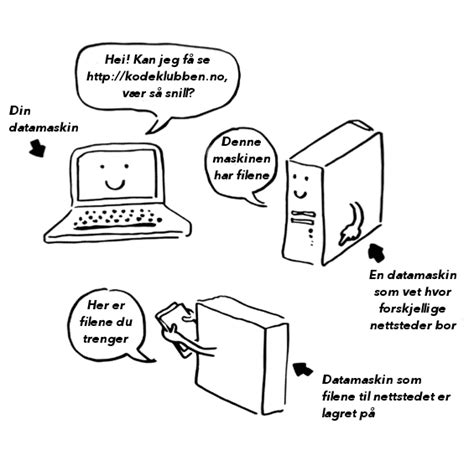 Hei! Kan jeg få se http://kodeklubben.no, vær så snill?

Din datamaskin

Denne maskinen har filene

En datamaskin som vet hvor forskjellige nettsteder bor

Her er filene du trenger

Datamaskin som filene til nettstedet er lagret på