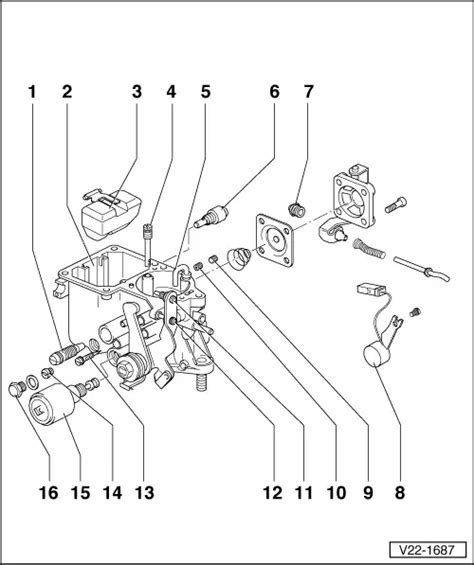 1 2 3 4 5 6 7

16 15 14 13 12 11 10 9 8

V22-1687