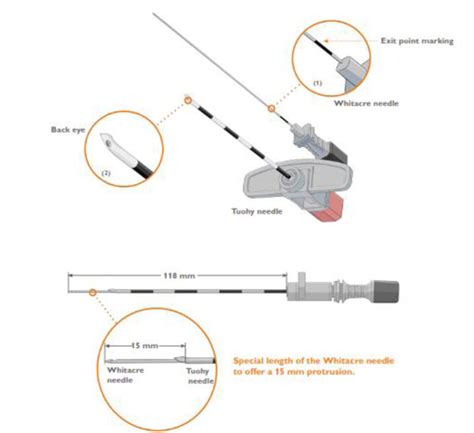 Exit point marking

(1)

Whitacre needle

Back eye

(2)

Tuohy needle

118 mm

15 mm

Whitacre needle

Tuohy needle

Special length of the Whitacre needle to offer a 15 mm protrusion.