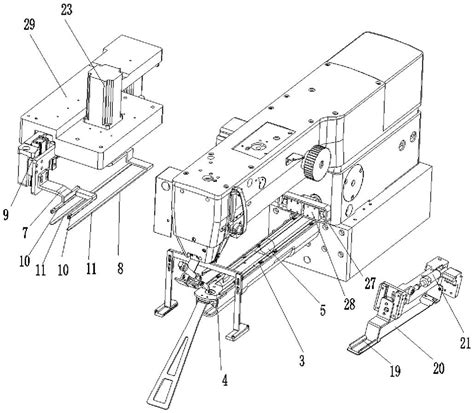 23
29
9
7
10
11
10
11
8
27
28
5
3
4
21
20
19