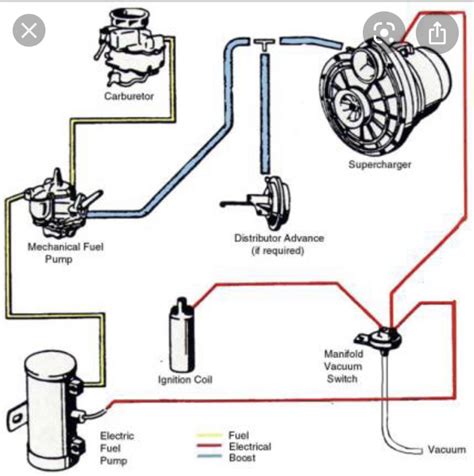 Carburetor

Supercharger

Mechanical Fuel Pump

Distributor Advance (if required)

Ignition Coil

Manifold Vacuum Switch

Electric Fuel Pump

Fuel
Electrical
Boost

Vacuum