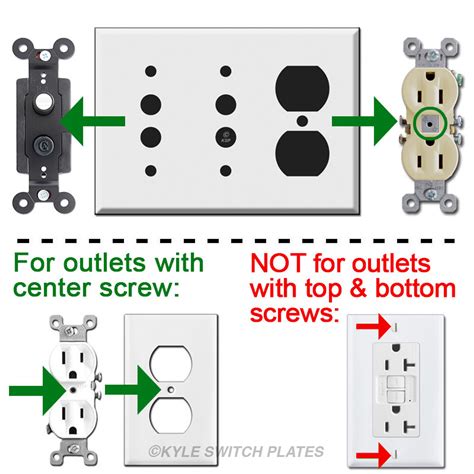 © KSP

For outlets with center screw:

NOT for outlets with top & bottom screws:

©KYLE SWITCH PLATES